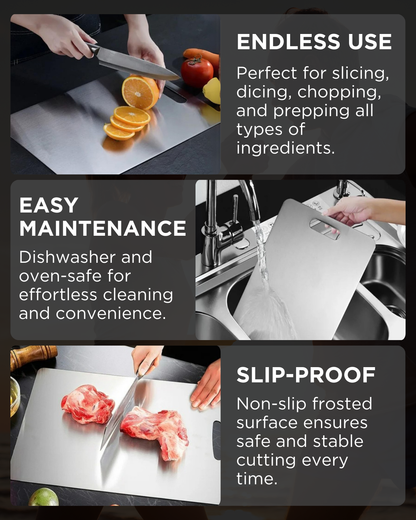 ENDLESS USE

Perfect for slicing, dicing, chopping, and prepping all types of ingredients.

EASY MAINTENANCE

Dishwasher and oven-safe for effortless cleaning and convenience.

SLIP-PROOF

Non-slip frosted surface ensures safe and stable cutting every time.